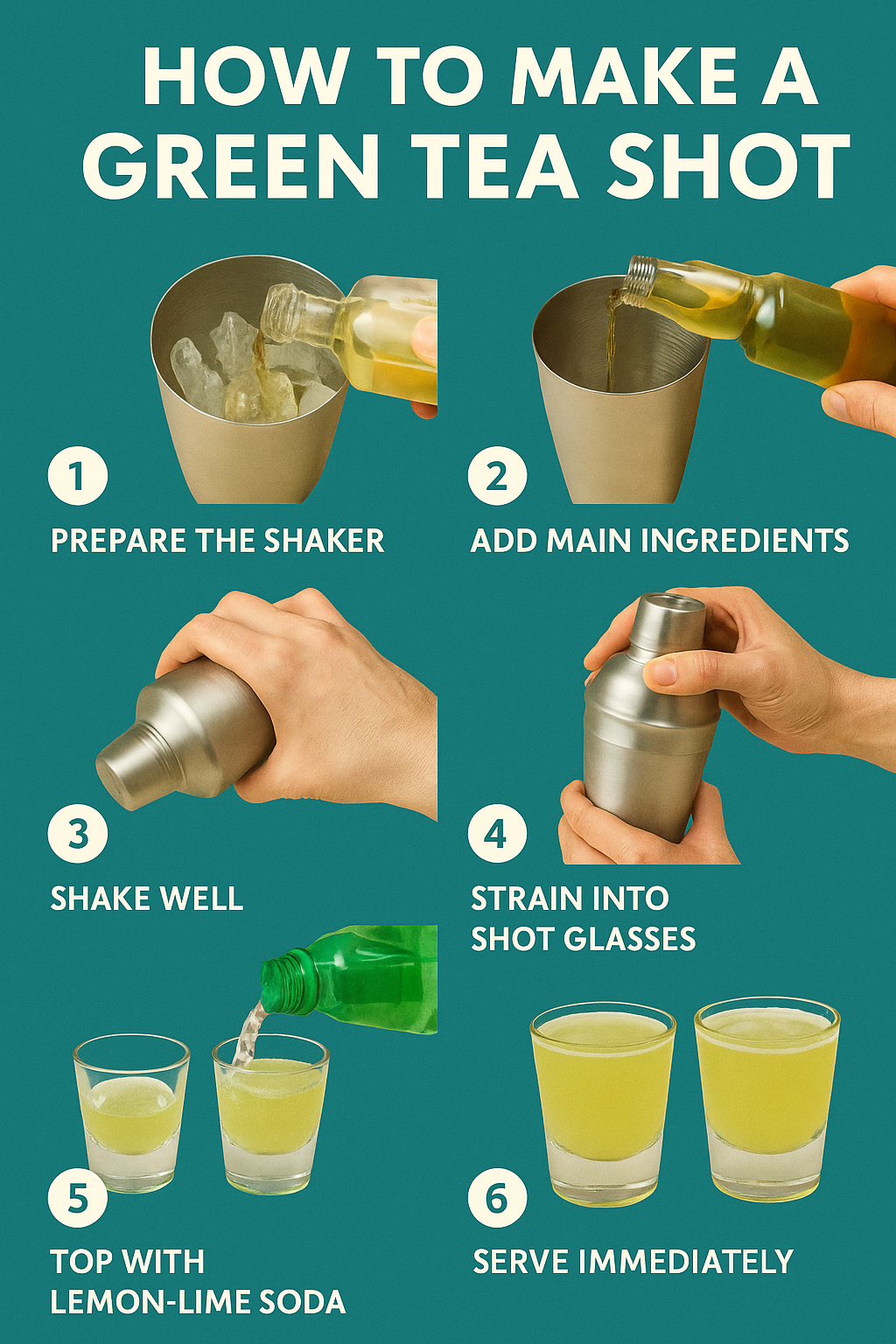 HOW TO MAKE A GREEN TEA SHOT

1
PREPARE THE SHAKER

2
ADD MAIN INGREDIENTS

3
SHAKE WELL

4
STRAIN INTO SHOT GLASSES

5
TOP WITH LEMON-LIME SODA

6
SERVE IMMEDIATELY