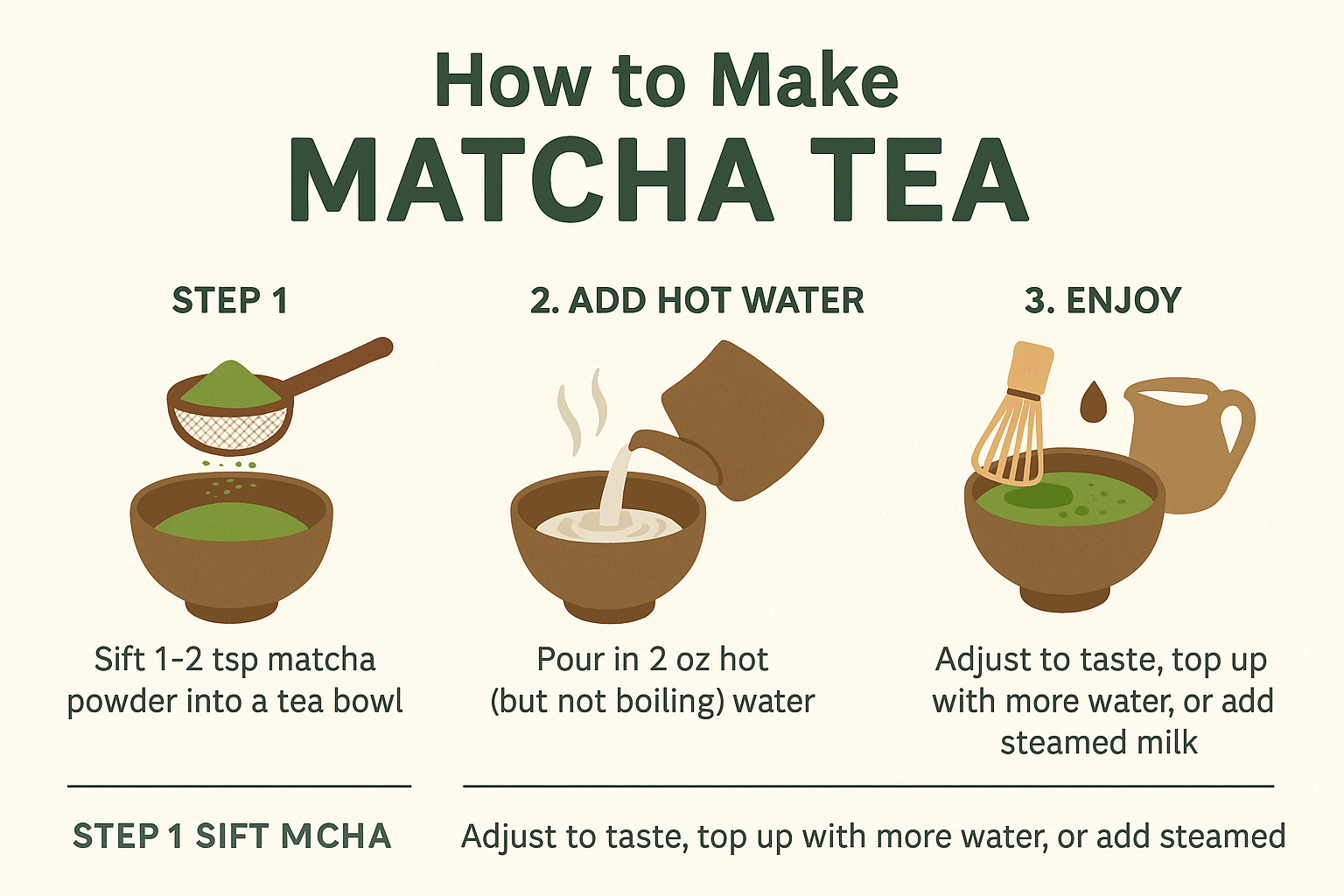 How to Make
MATCHA TEA

STEP 1

Sift 1-2 tsp matcha powder into a tea bowl

2. ADD HOT WATER

Pour in 2 oz hot (but not boiling) water

3. ENJOY

Adjust to taste, top up with more water, or add steamed milk

STEP 1 SIFT MCHA

Adjust to taste, top up with more water, or add steamed