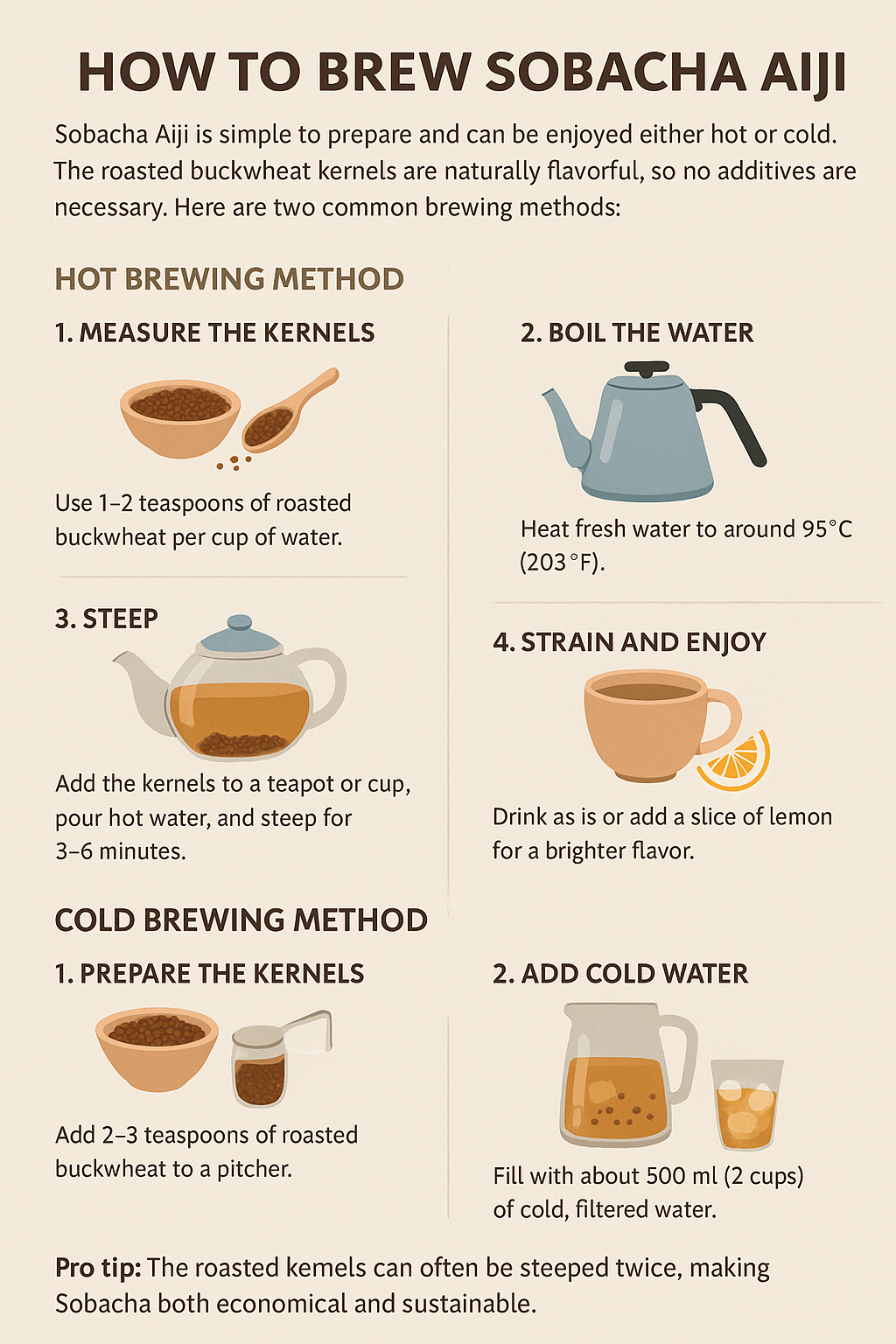 HOW TO BREW SOBACHA AIJI

Sobacha Aiji is simple to prepare and can be enjoyed either hot or cold. The roasted buckwheat kernels are naturally flavorful, so no additives are necessary. Here are two common brewing methods:

HOT BREWING METHOD

1. MEASURE THE KERNELS

Use 1–2 teaspoons of roasted buckwheat per cup of water.

2. BOIL THE WATER

Heat fresh water to around 95°C (203°F).

3. STEEP

Add the kernels to a teapot or cup, pour hot water, and steep for 3–6 minutes.

4. STRAIN AND ENJOY

Drink as is or add a slice of lemon for a brighter flavor.

COLD BREWING METHOD

1. PREPARE THE KERNELS

Add 2–3 teaspoons of roasted buckwheat to a pitcher.

2. ADD COLD WATER

Fill with about 500 ml (2 cups) of cold, filtered water.

Pro tip: The roasted kemels can often be steeped twice, making Sobacha both economical and sustainable.