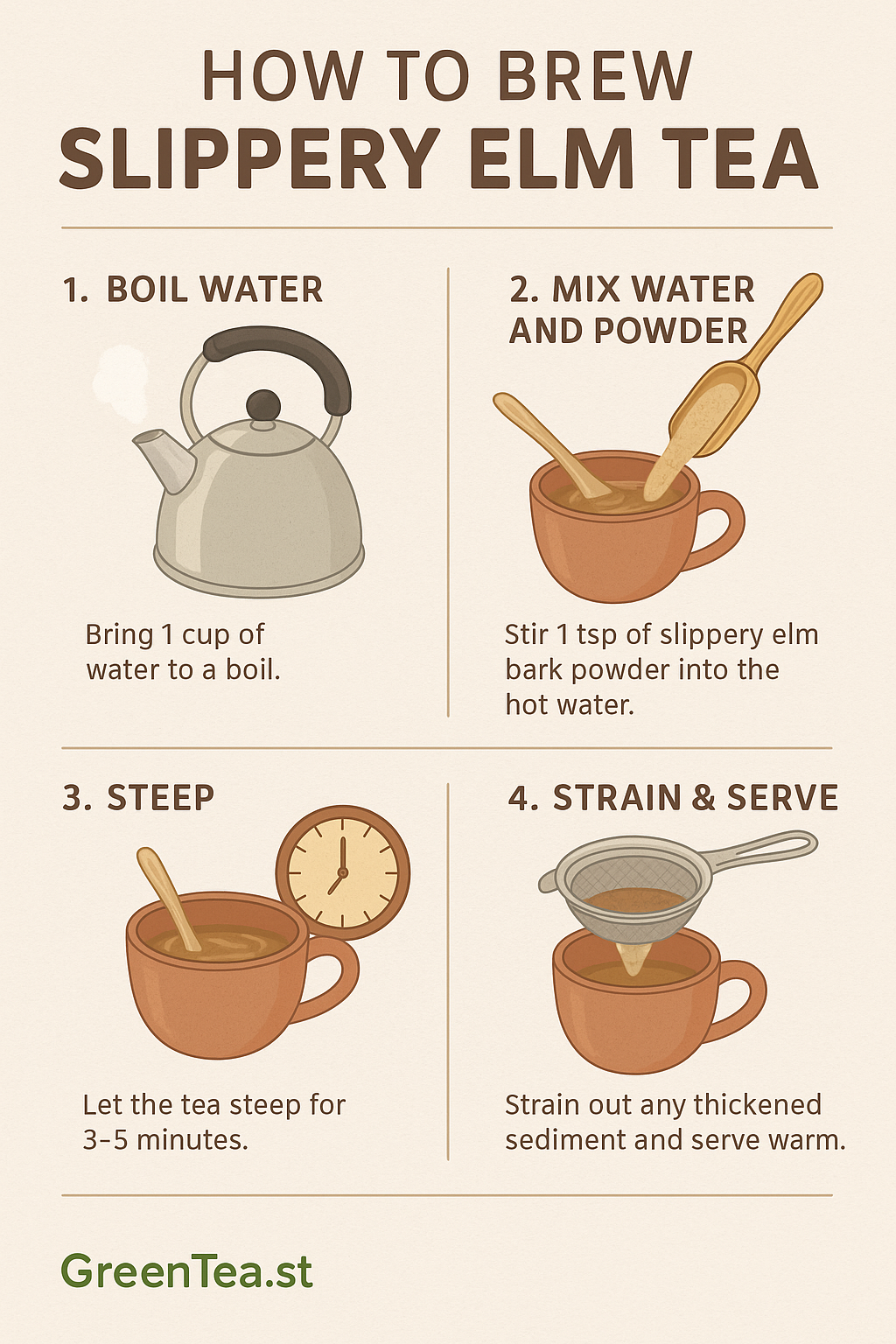 HOW TO BREW
SLIPPERY ELM TEA

1. BOIL WATER

Bring 1 cup of water to a boil.

2. MIX WATER AND POWDER

Stir 1 tsp of slippery elm bark powder into the hot water.

3. STEEP

Let the tea steep for 3–5 minutes.

4. STRAIN & SERVE

Strain out any thickened sediment and serve warm.

GreenTea.st