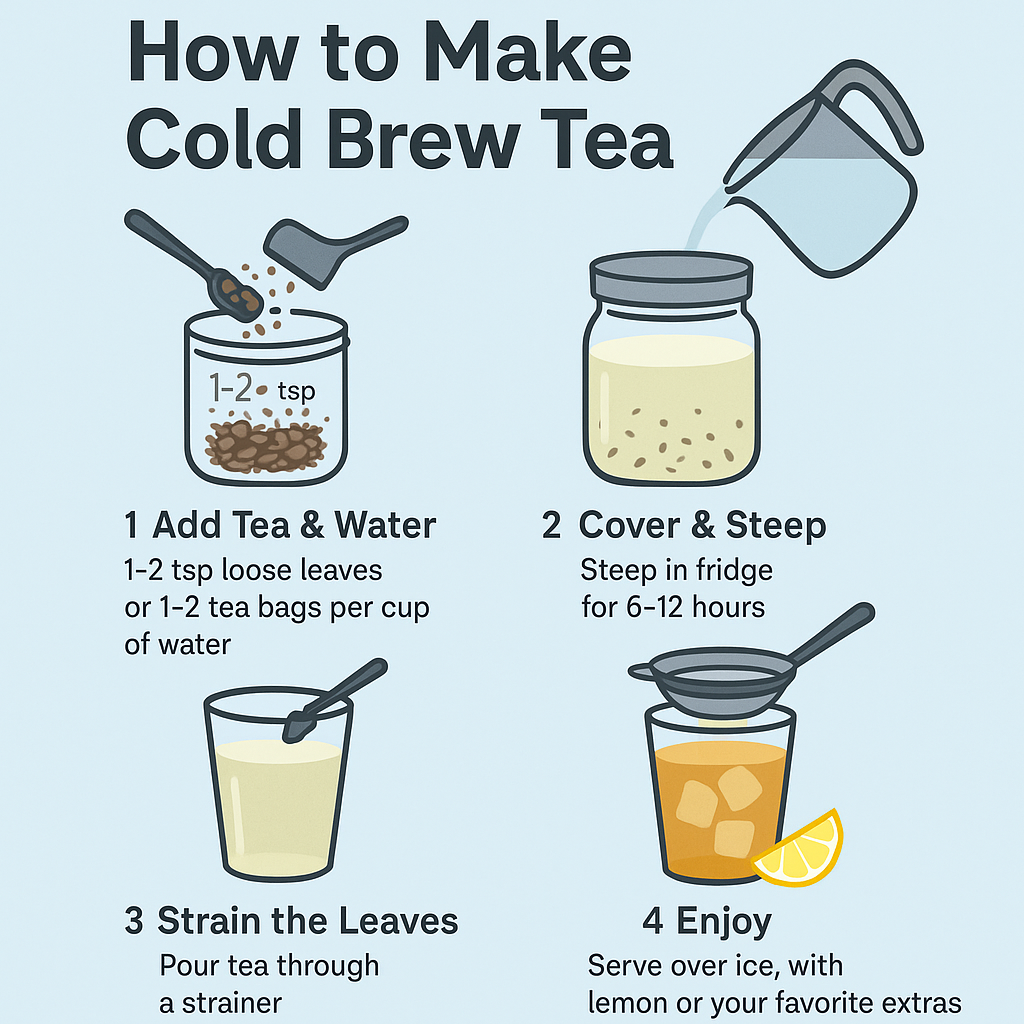 How to Make Cold Brew Tea

1-2 tsp

1 Add Tea & Water
1-2 tsp loose leaves or 1-2 tea bags per cup of water

2 Cover & Steep
Steep in fridge for 6-12 hours

3 Strain the Leaves
Pour tea through a strainer

4 Enjoy
Serve over ice, with lemon or your favorite extras