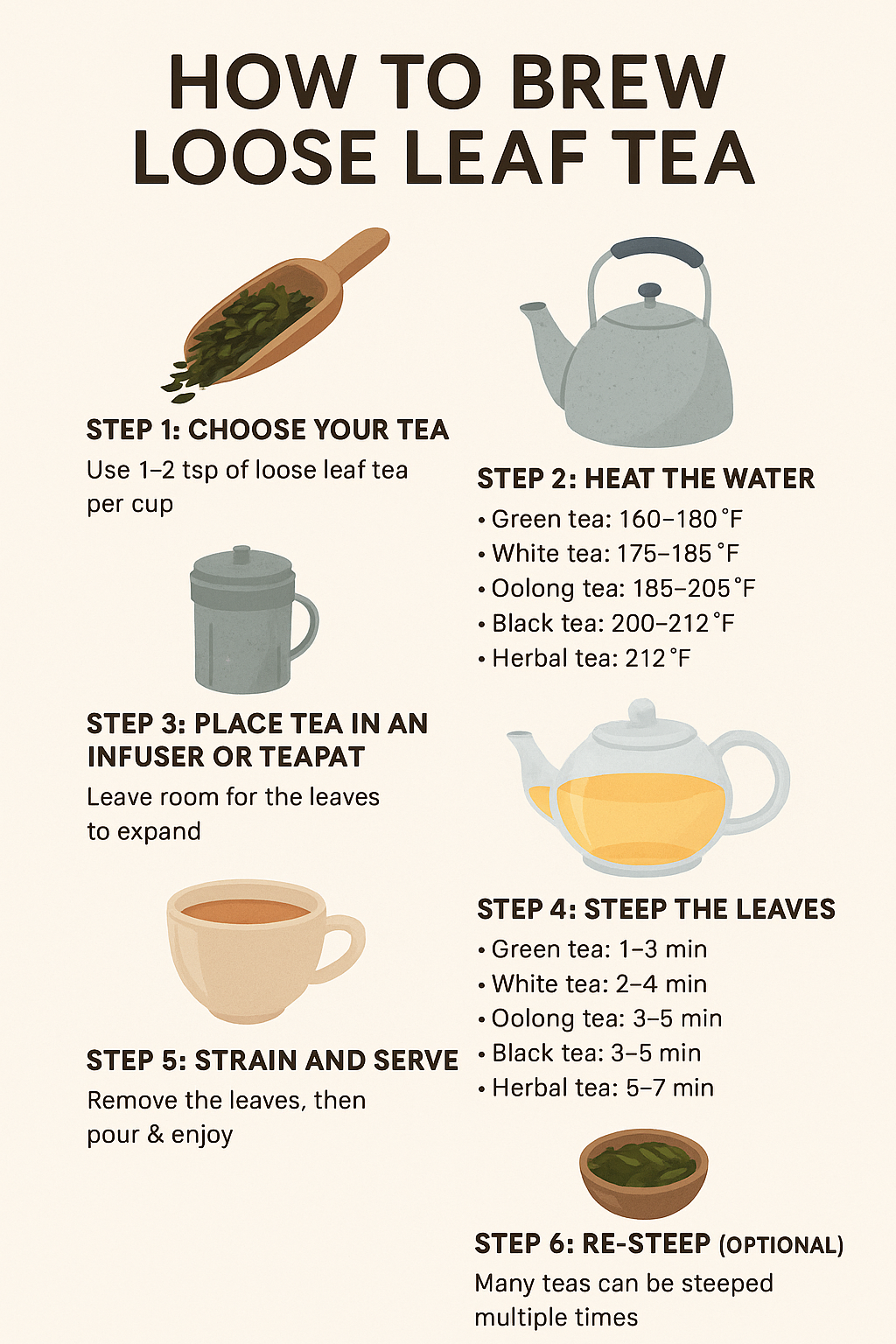 HOW TO BREW LOOSE LEAF TEA

STEP 1: CHOOSE YOUR TEA
Use 1–2 tsp of loose leaf tea per cup

STEP 3: PLACE TEA IN AN INFUSER OR TEAPAT
Leave room for the leaves to expand

STEP 5: STRAIN AND SERVE
Remove the leaves, then pour & enjoy

STEP 2: HEAT THE WATER
• Green tea: 160–180 °F
• White tea: 175–185 °F
• Oolong tea: 185–205 °F
• Black tea: 200–212 °F
• Herbal tea: 212 °F

STEP 4: STEEP THE LEAVES
• Green tea: 1–3 min
• White tea: 2–4 min
• Oolong tea: 3–5 min
• Black tea: 3–5 min
• Herbal tea: 5–7 min

STEP 6: RE-STEEP (OPTIONAL)
Many teas can be steeped multiple times