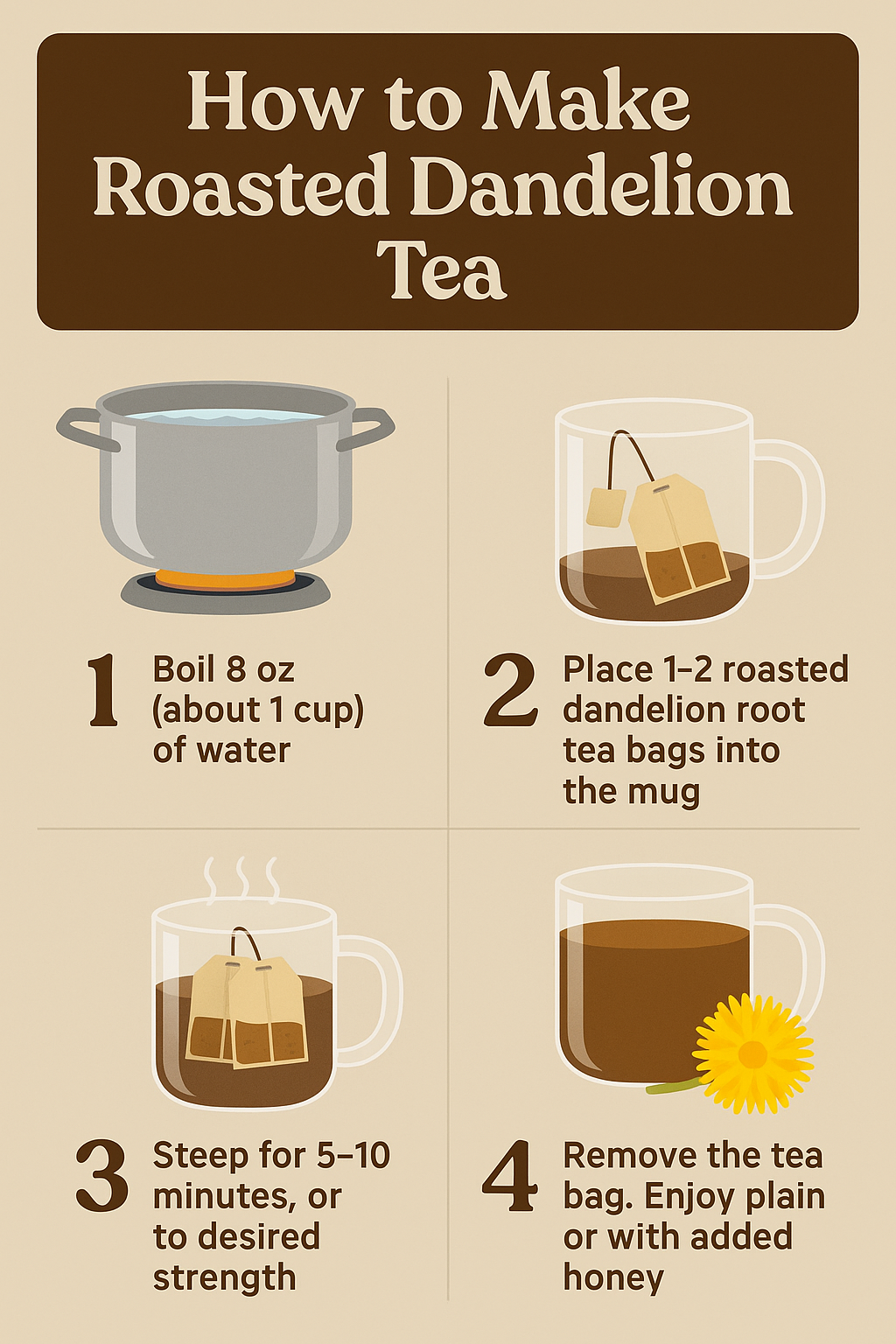 How to Make Roasted Dandelion Tea

1 Boil 8 oz (about 1 cup) of water

2 Place 1–2 roasted dandelion root tea bags into the mug

3 Steep for 5–10 minutes, or to desired strength

4 Remove the tea bag. Enjoy plain or with added honey