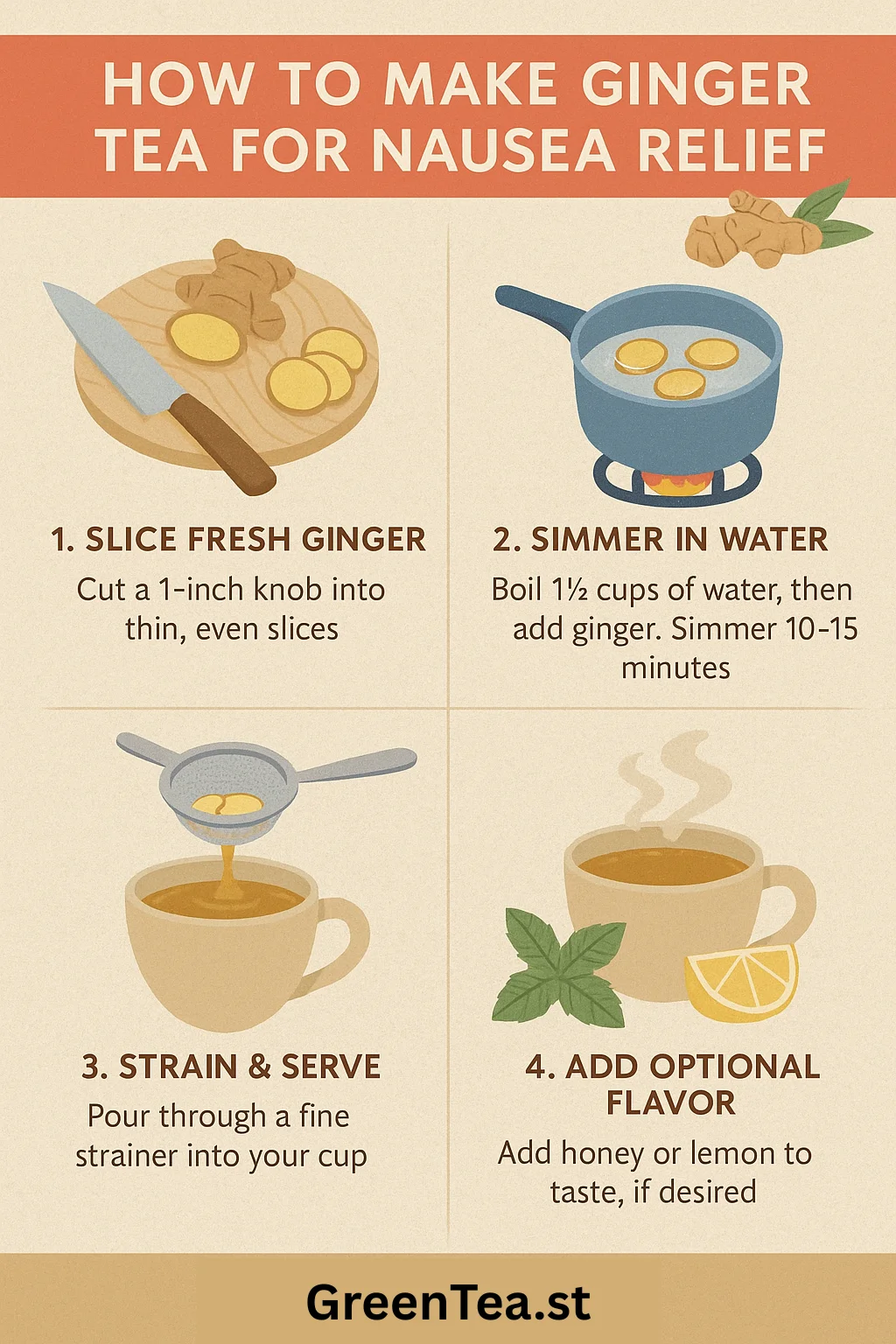 HOW TO MAKE GINGER TEA FOR NAUSEA RELIEF

1. SLICE FRESH GINGER

Cut a 1-inch knob into thin, even slices

2. SIMMER IN WATER

Boil 1½ cups of water, then add ginger. Simmer 10-15 minutes

3. STRAIN & SERVE

Pour through a fine strainer into your cup

4. ADD OPTIONAL FLAVOR

Add honey or lemon to taste, if desired

GreenTea.st