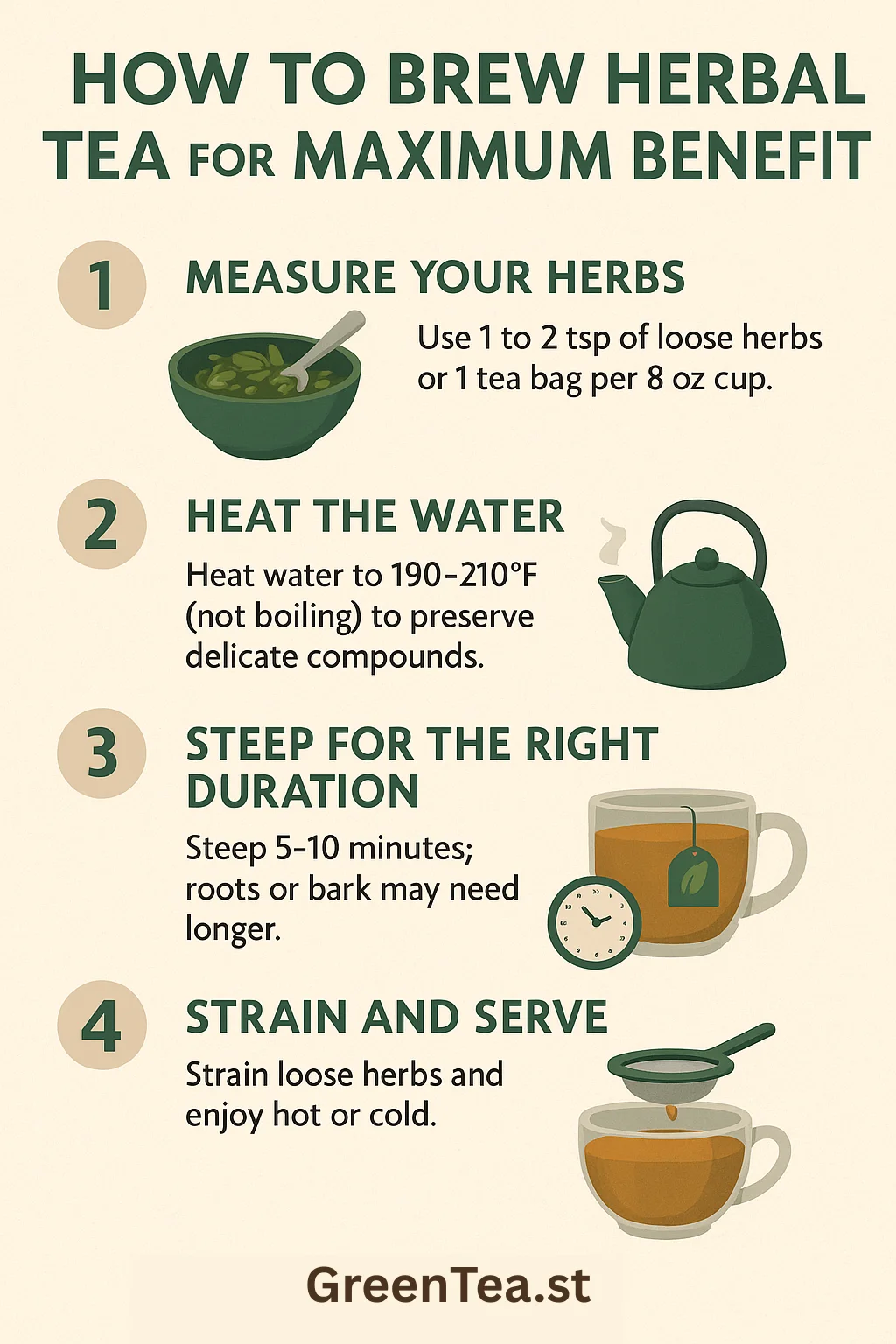 HOW TO BREW HERBAL TEA FOR MAXIMUM BENEFIT

1 MEASURE YOUR HERBS

Use 1 to 2 tsp of loose herbs or 1 tea bag per 8 oz cup.

2 HEAT THE WATER

Heat water to 190-210°F (not boiling) to preserve delicate compounds.

3 STEEP FOR THE RIGHT DURATION

Steep 5-10 minutes; roots or bark may need longer.

4 STRAIN AND SERVE

Strain loose herbs and enjoy hot or cold.

GreenTea.st