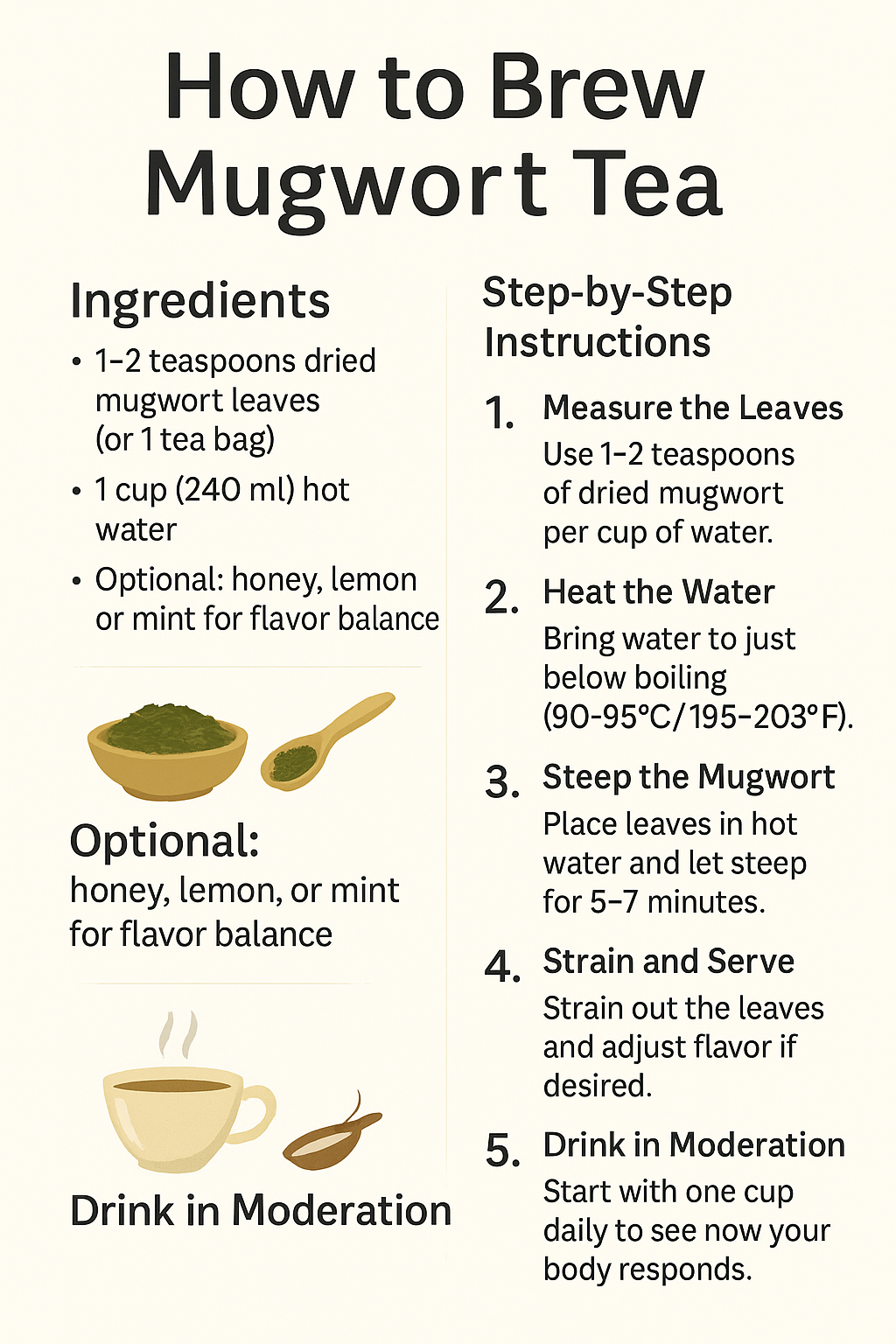 How to Brew Mugwort Tea

Ingredients

• 1–2 teaspoons dried mugwort leaves (or 1 tea bag)
• 1 cup (240 ml) hot water
• Optional: honey, lemon or mint for flavor balance

Optional:
honey, lemon, or mint for flavor balance

Drink in Moderation

Step-by-Step Instructions

1. Measure the Leaves
Use 1–2 teaspoons of dried mugwort per cup of water.

2. Heat the Water
Bring water to just below boiling (90-95°C/195–203°F).

3. Steep the Mugwort
Place leaves in hot water and let steep for 5–7 minutes.

4. Strain and Serve
Strain out the leaves and adjust flavor if desired.

5. Drink in Moderation
Start with one cup daily to see now your body responds.