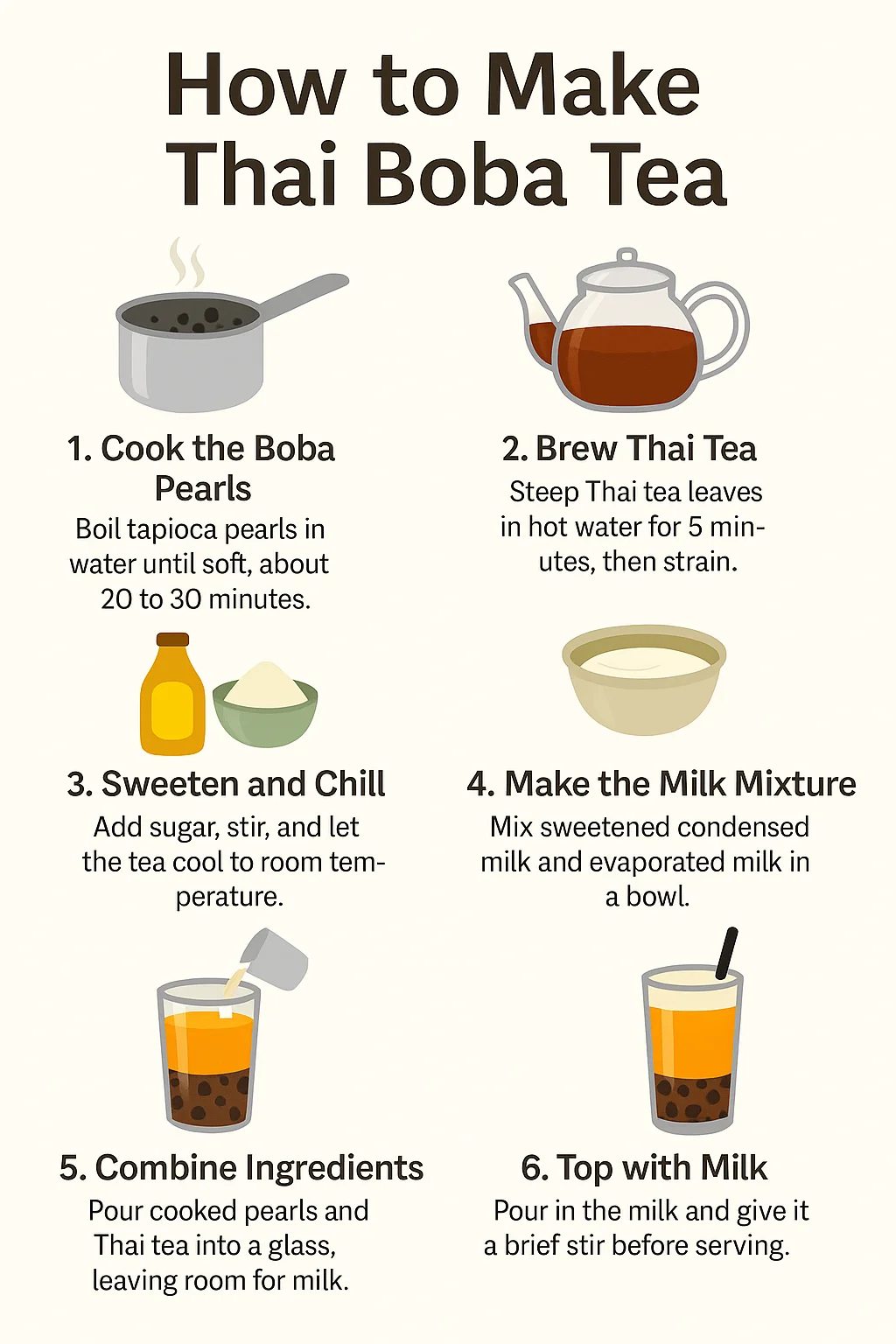 How to Make Thai Boba Tea

1. Cook the Boba Pearls
Boil tapioca pearls in water until soft, about 20 to 30 minutes.

2. Brew Thai Tea
Steep Thai tea leaves in hot water for 5 minutes, then strain.

3. Sweeten and Chill
Add sugar, stir, and let the tea cool to room temperature.

4. Make the Milk Mixture
Mix sweetened condensed milk and evaporated milk in a bowl.

5. Combine Ingredients
Pour cooked pearls and Thai tea into a glass, leaving room for milk.

6. Top with Milk
Pour in the milk and give it a brief stir before serving.