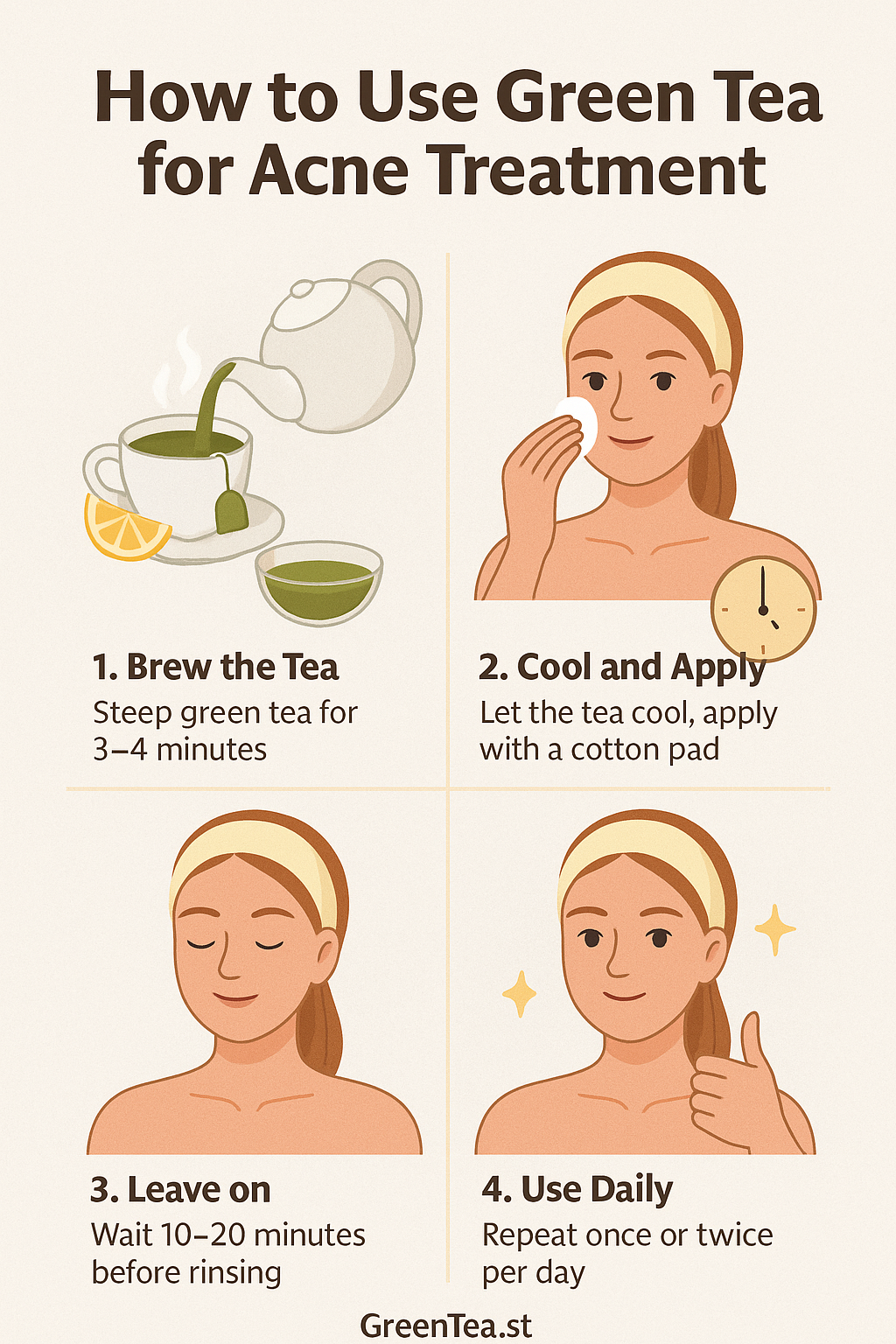 How to Use Green Tea for Acne Treatment

1. Brew the Tea
Steep green tea for 3–4 minutes

2. Cool and Apply
Let the tea cool, apply with a cotton pad

3. Leave on
Wait 10–20 minutes before rinsing

4. Use Daily
Repeat once or twice per day

GreenTea.st