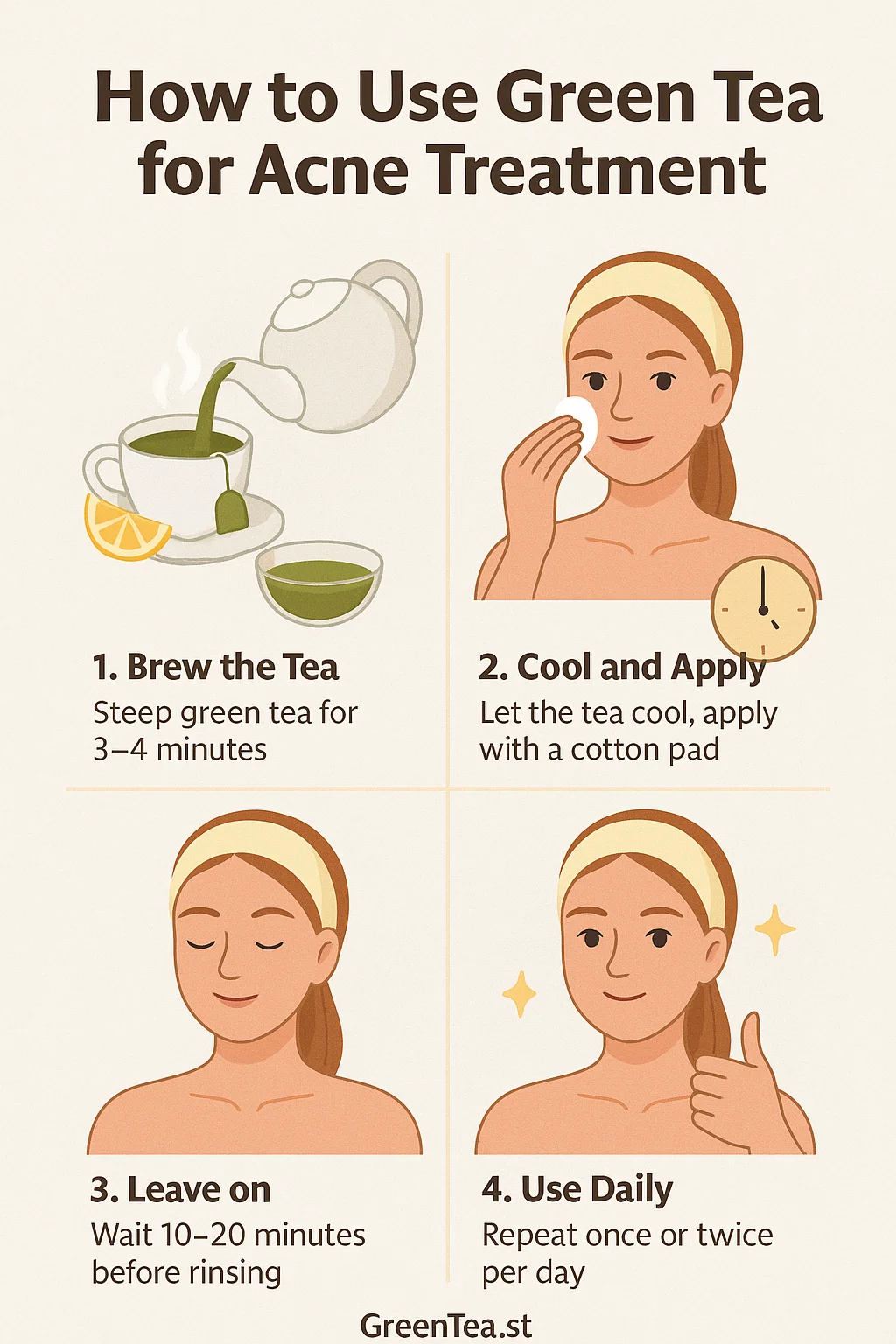 How to Use Green Tea for Acne Treatment

1. Brew the Tea
Steep green tea for 3–4 minutes

2. Cool and Apply
Let the tea cool, apply with a cotton pad

3. Leave on
Wait 10–20 minutes before rinsing

4. Use Daily
Repeat once or twice per day

GreenTea.st